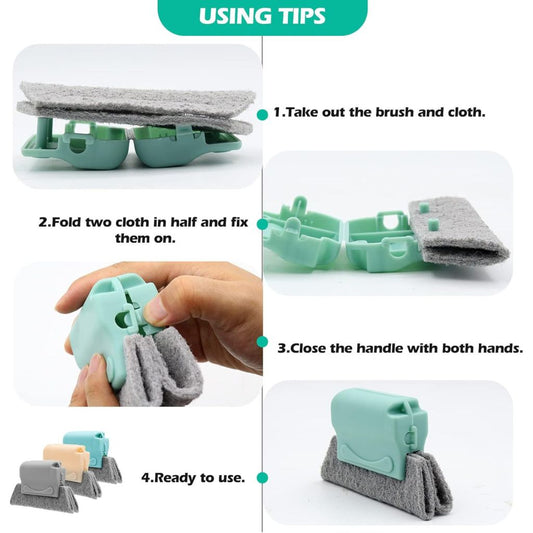 USING TIPS

1.Take out the brush and cloth.

2.Fold two cloth in half and fix them on.

3.Close the handle with both hands.

4.Ready to use.