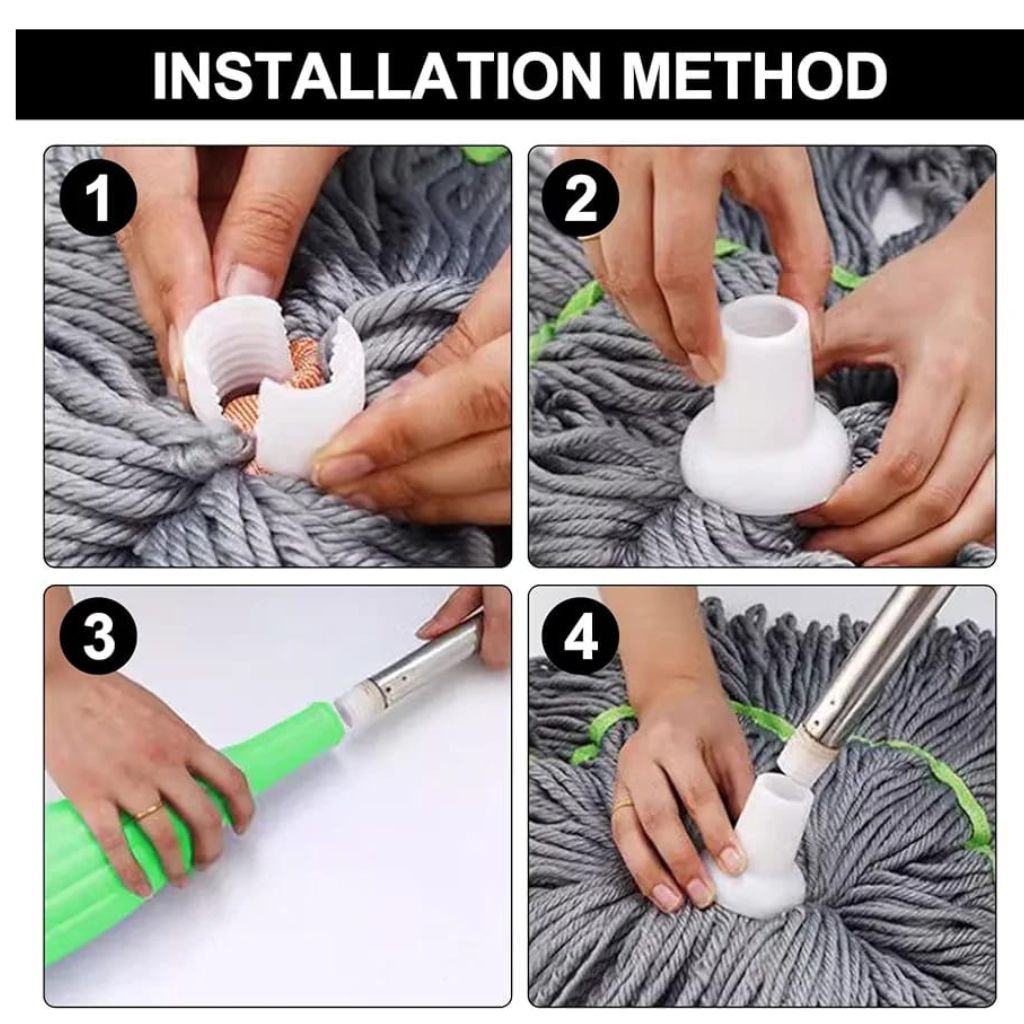 INSTALLATION METHOD

1

2

3

4