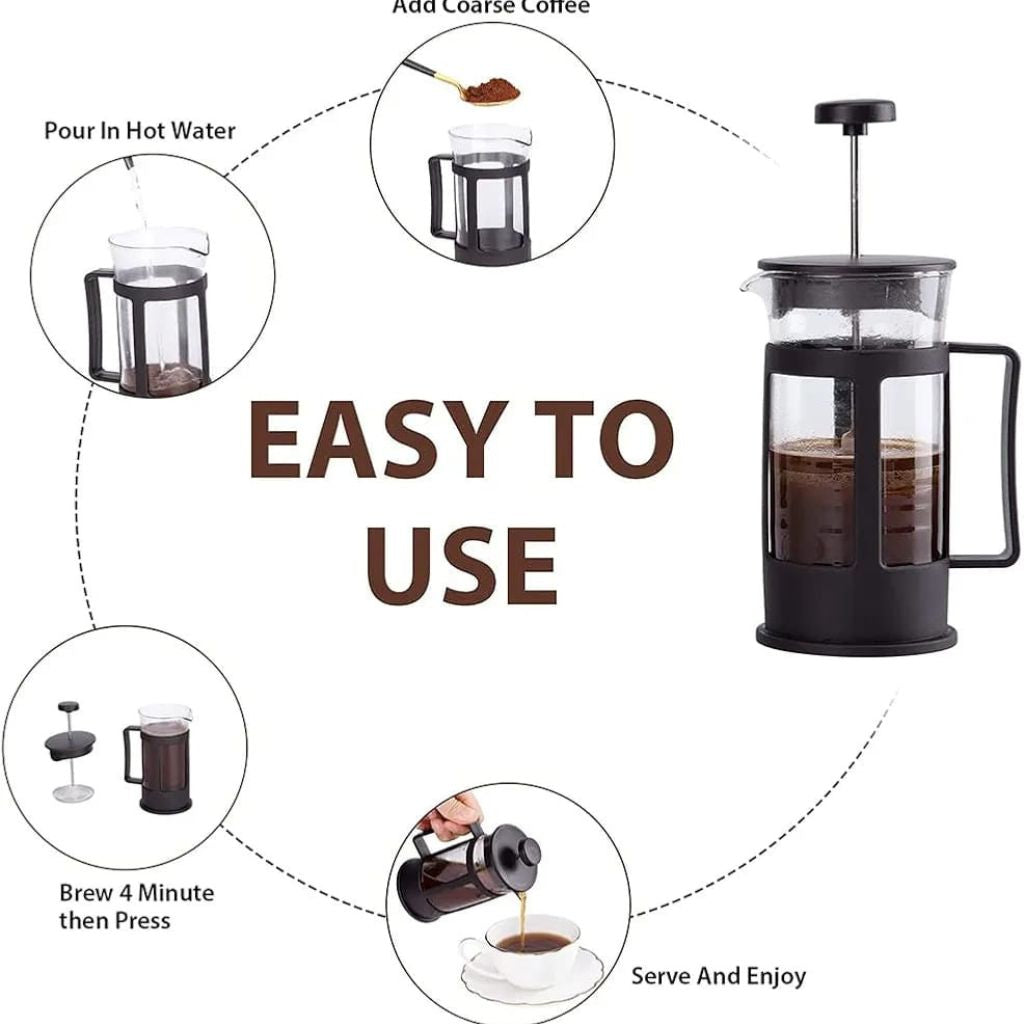 Add Coarse Coffee

Pour In Hot Water

EASY TO USE

Brew 4 Minute then Press

Serve And Enjoy