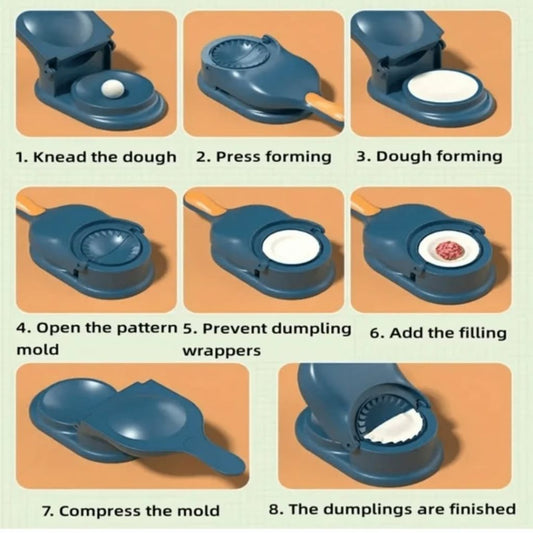 1. Knead the dough

2. Press forming

3. Dough forming

4. Open the pattern mold

5. Prevent dumpling wrappers

6. Add the filling

7. Compress the mold

8. The dumplings are finished