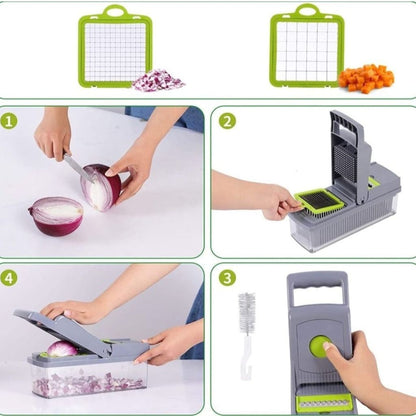 1

2

4

3