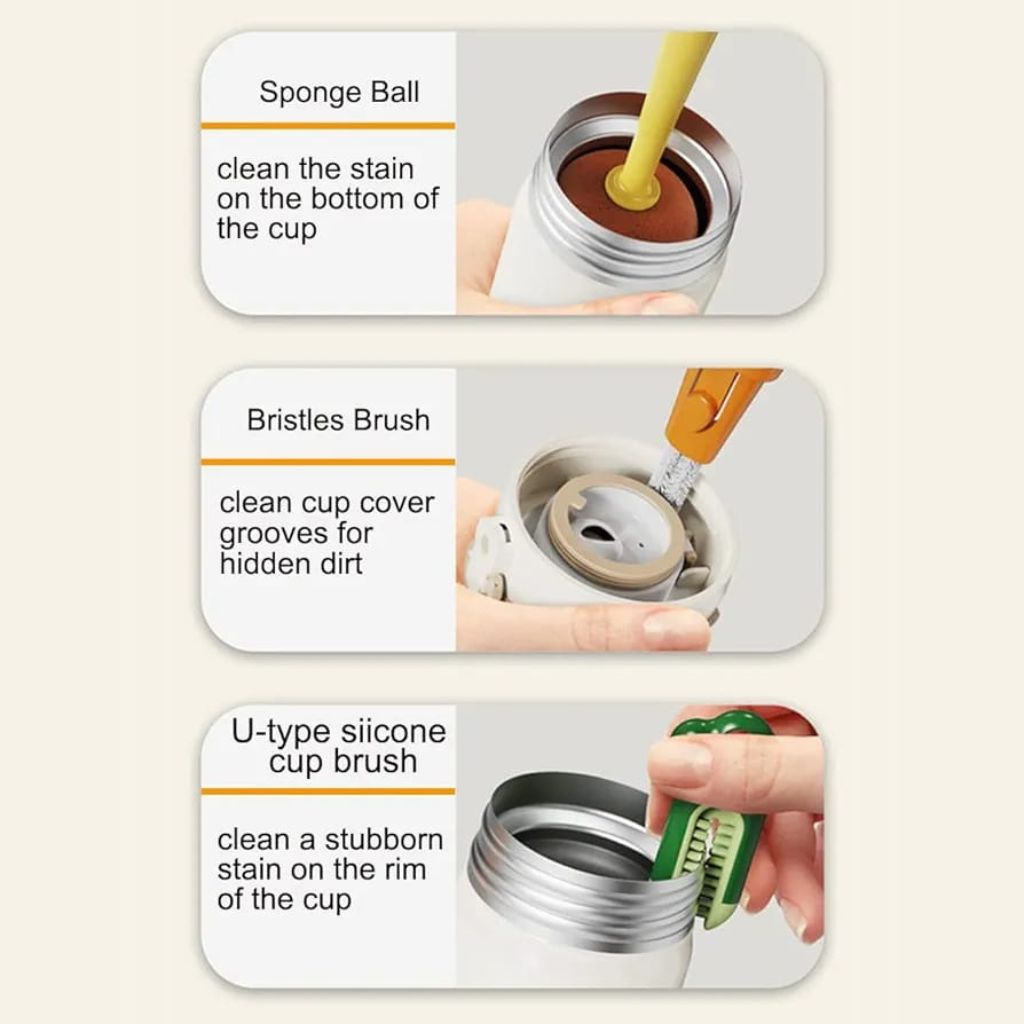 Sponge Ball

clean the stain on the bottom of the cup

Bristles Brush

clean cup cover grooves for hidden dirt

U-type siicone cup brush

clean a stubborn stain on the rim of the cup