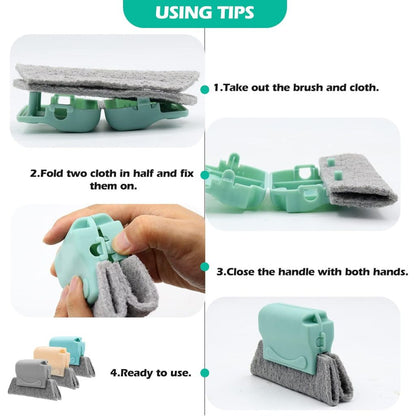 USING TIPS

1.Take out the brush and cloth.

2.Fold two cloth in half and fix them on.

3.Close the handle with both hands.

4.Ready to use.