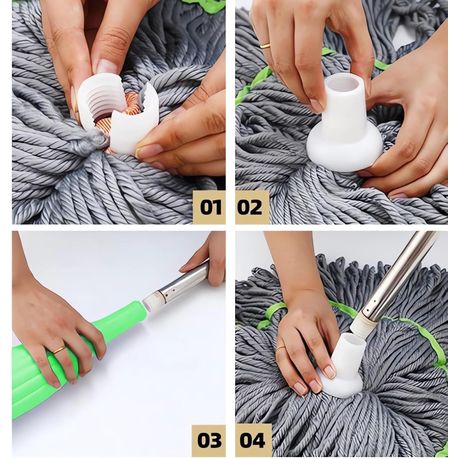 01

02

03

04