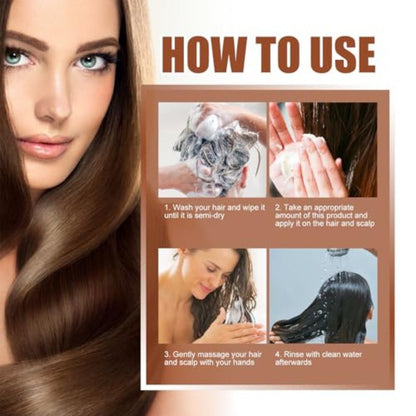 HOW TO USE

1. Wash your hair and wipe it until it is semi-dry

2. Take an appropriate amount of this product and apply it on the hair and scalp

3. Gently massage your hair and scalp with your hands

4. Rinse with clean water afterwards