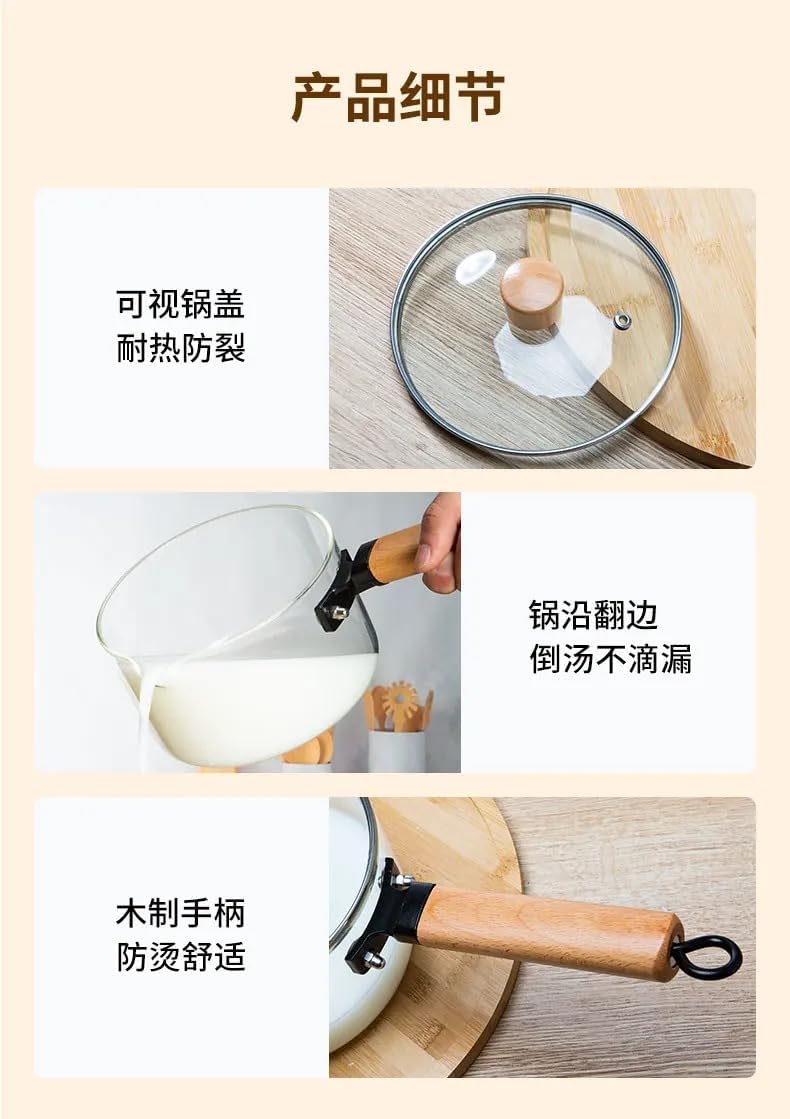 产品细节

可视锅盖
耐热防裂

锅沿翻边
倒汤不滴漏

木制手柄
防烫舒适