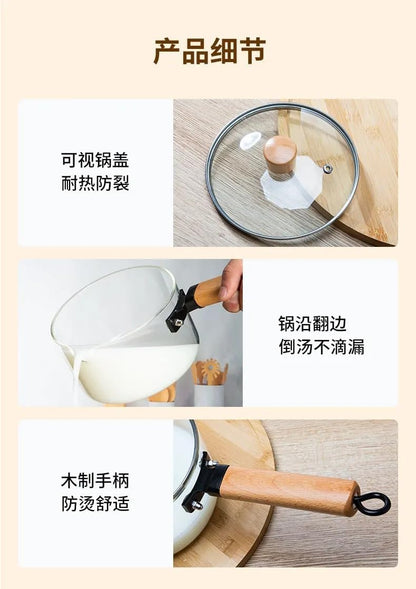 产品细节

可视锅盖
耐热防裂

锅沿翻边
倒汤不滴漏

木制手柄
防烫舒适