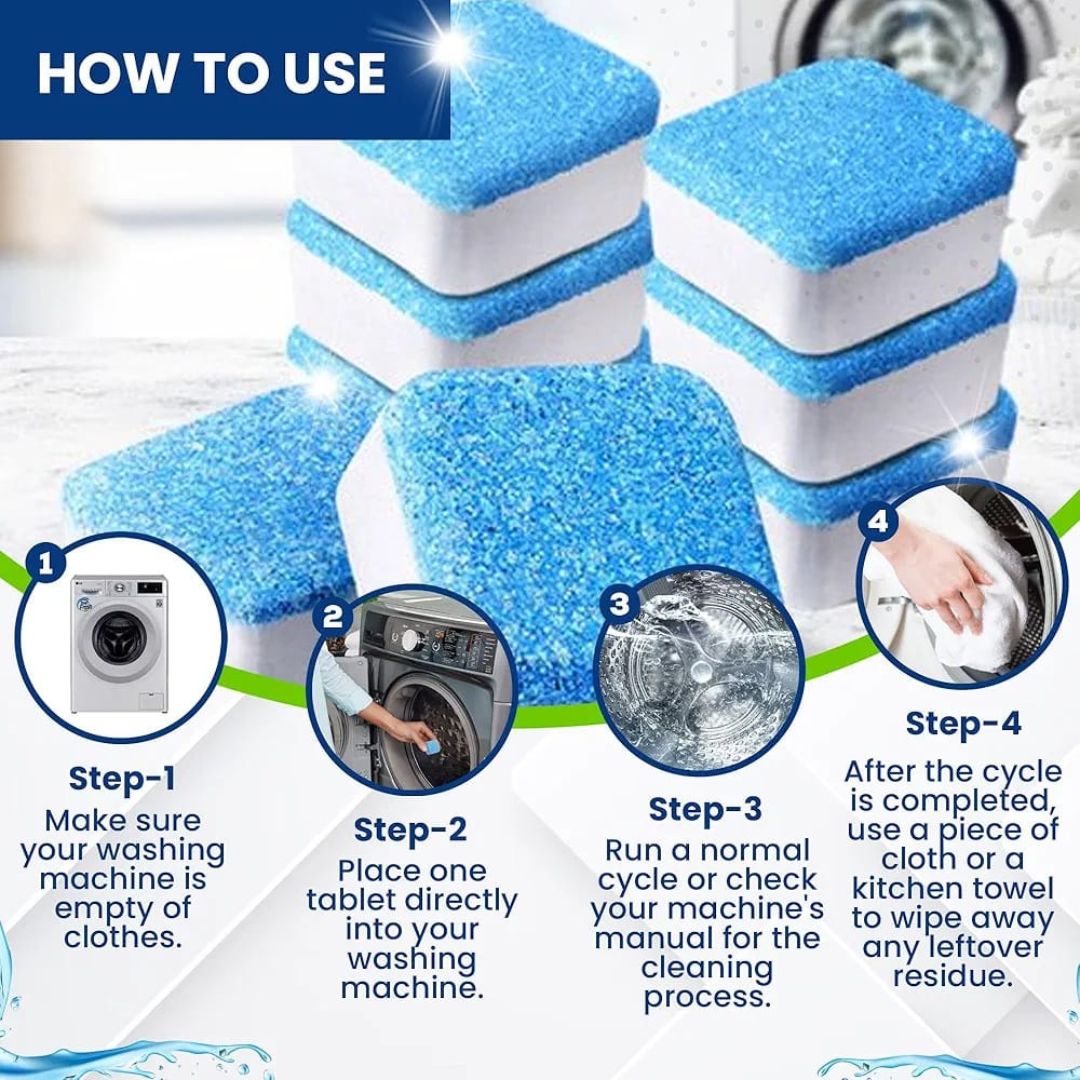 HOW TO USE

1

Step-1
Make sure your washing machine is empty of clothes.

2

Step-2
Place one tablet directly into your washing machine.

3

Step-3
Run a normal cycle or check your machine's manual for the cleaning process.

4

Step-4
After the cycle is completed, use a piece of cloth or a kitchen towel to wipe away any leftover residue.