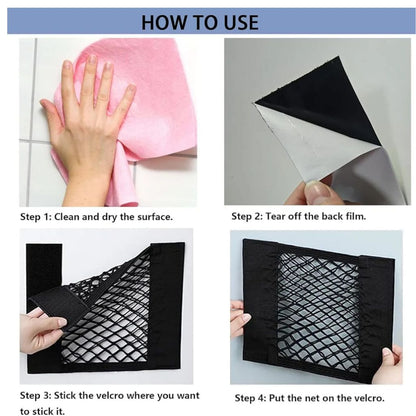 HOW TO USE

Step 1: Clean and dry the surface.

Step 2: Tear off the back film.

Step 3: Stick the velcro where you want to stick it.

Step 4: Put the net on the velcro.