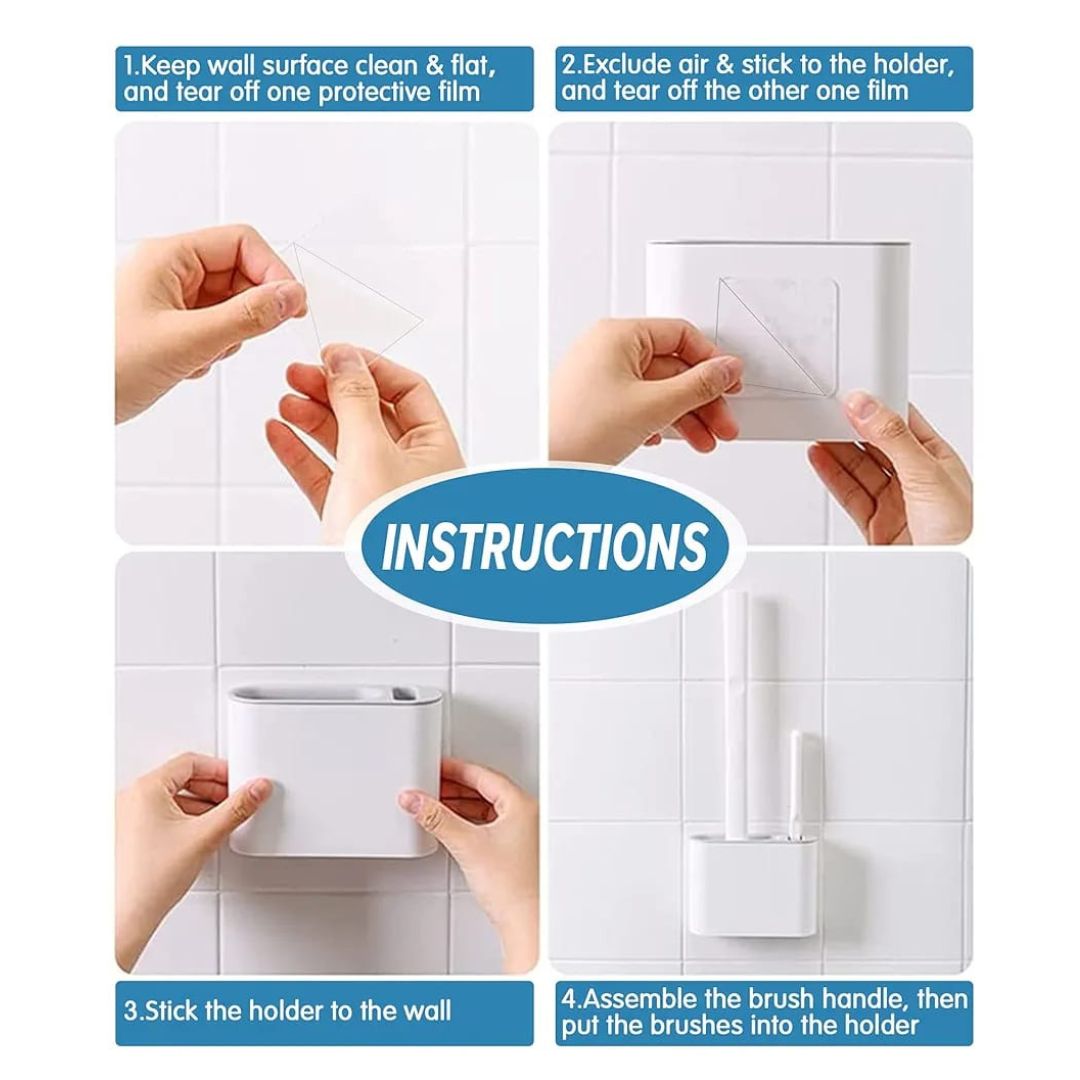 1.Keep wall surface clean & flat, and tear off one protective film

2.Exclude air & stick to the holder, and tear off the other one film

INSTRUCTIONS

3.Stick the holder to the wall

4.Assemble the brush handle, then put the brushes into the holder