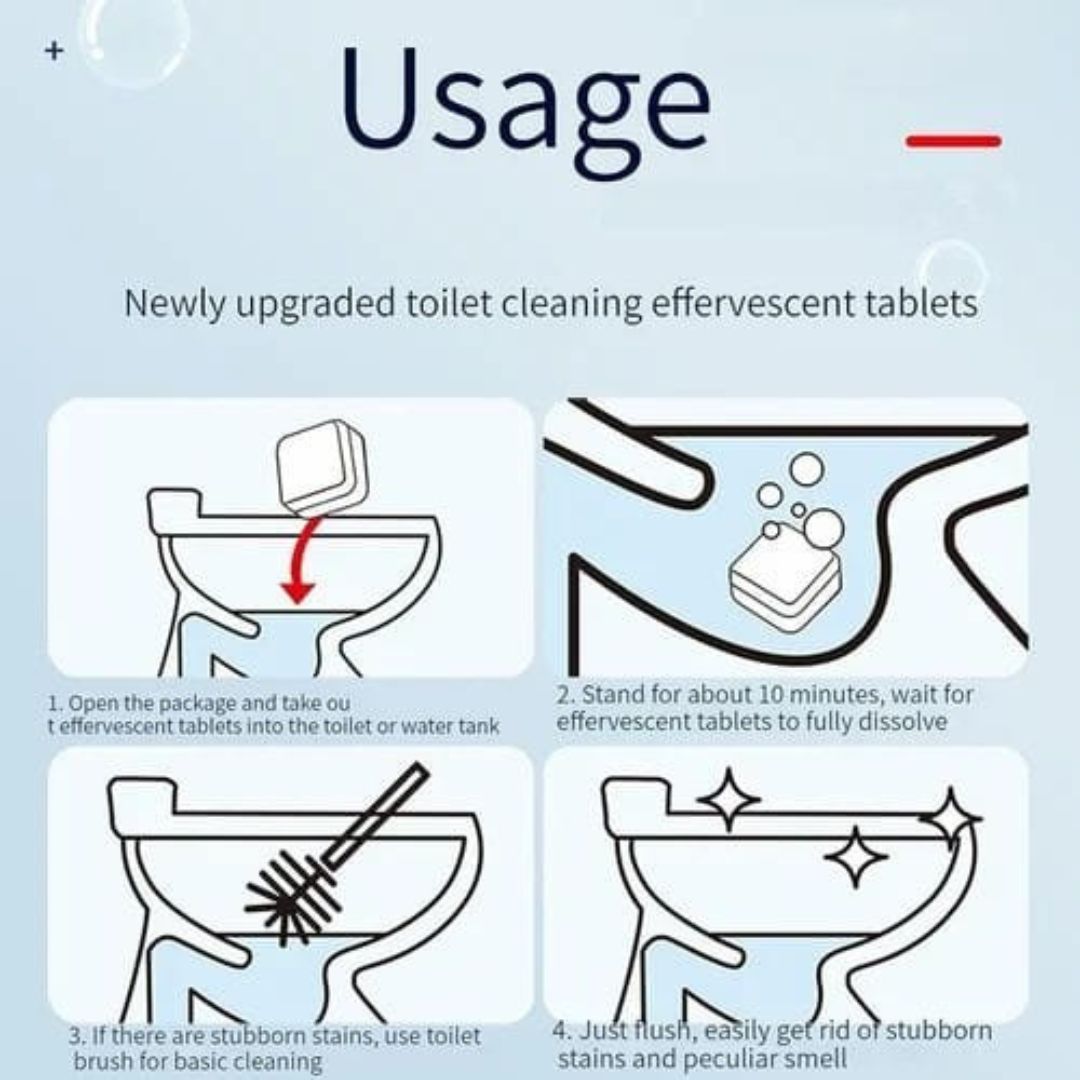 Usage

Newly upgraded toilet cleaning effervescent tablets

1. Open the package and take ou t effervescent tablets into the toilet or water tank

2. Stand for about 10 minutes, wait for effervescent tablets to fully dissolve

3. If there are stubborn stains, use toilet brush for basic cleaning

4. Just flush, easily get rid of stubborn stains and peculiar smell