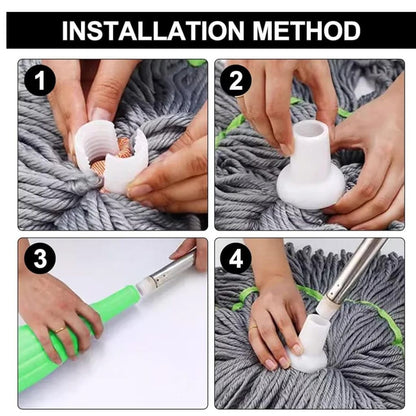 INSTALLATION METHOD

1

2

3

4