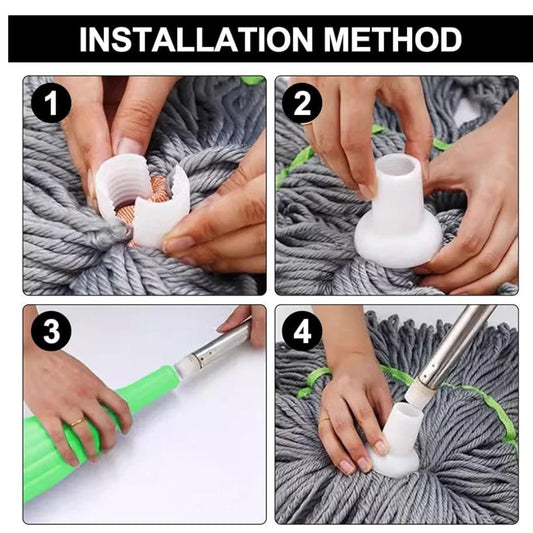 INSTALLATION METHOD

1

2

3

4