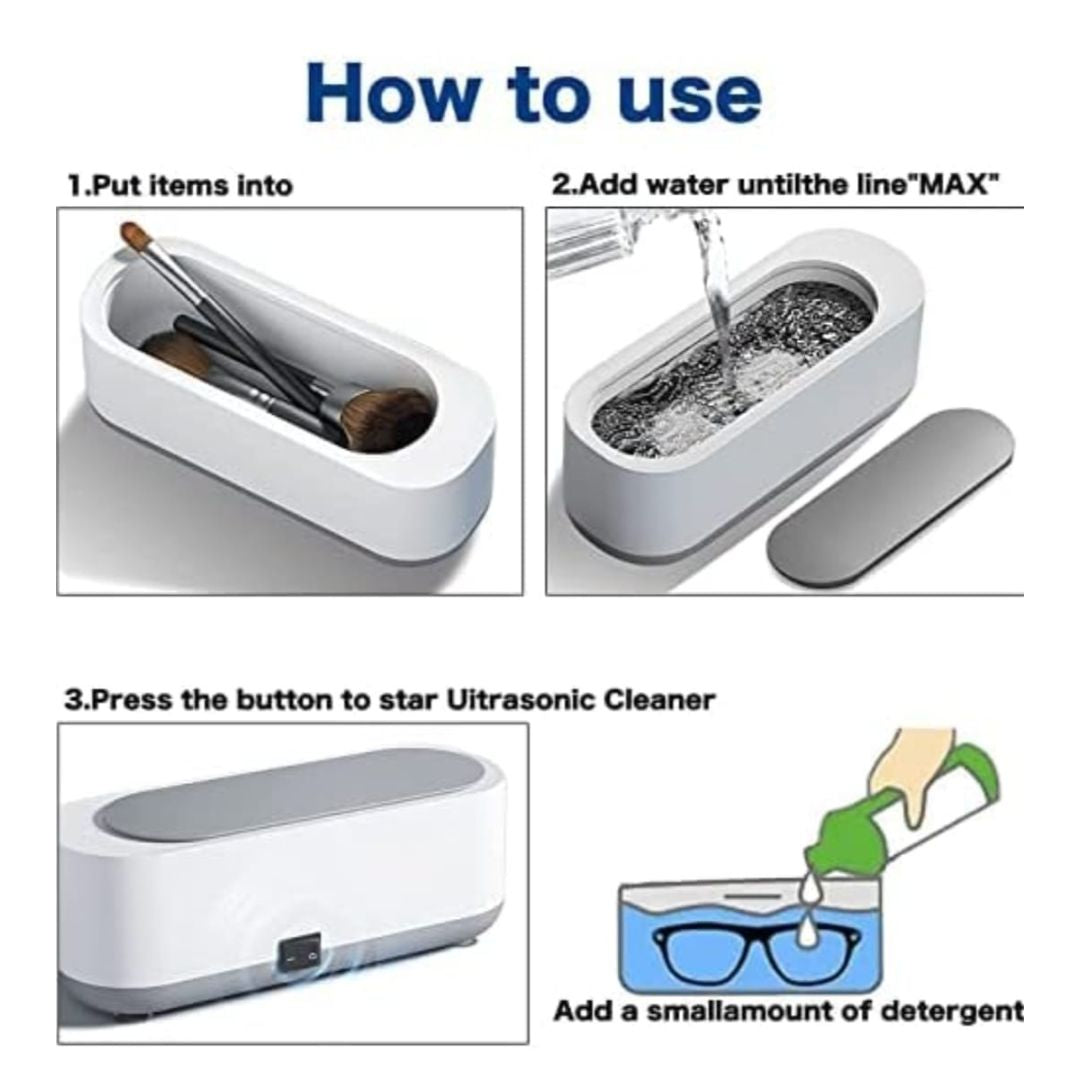 How to use

1.Put items into

2.Add water untilthe line"MAX"

3.Press the button to star Uitrasonic Cleaner

Add a smallamount of detergent