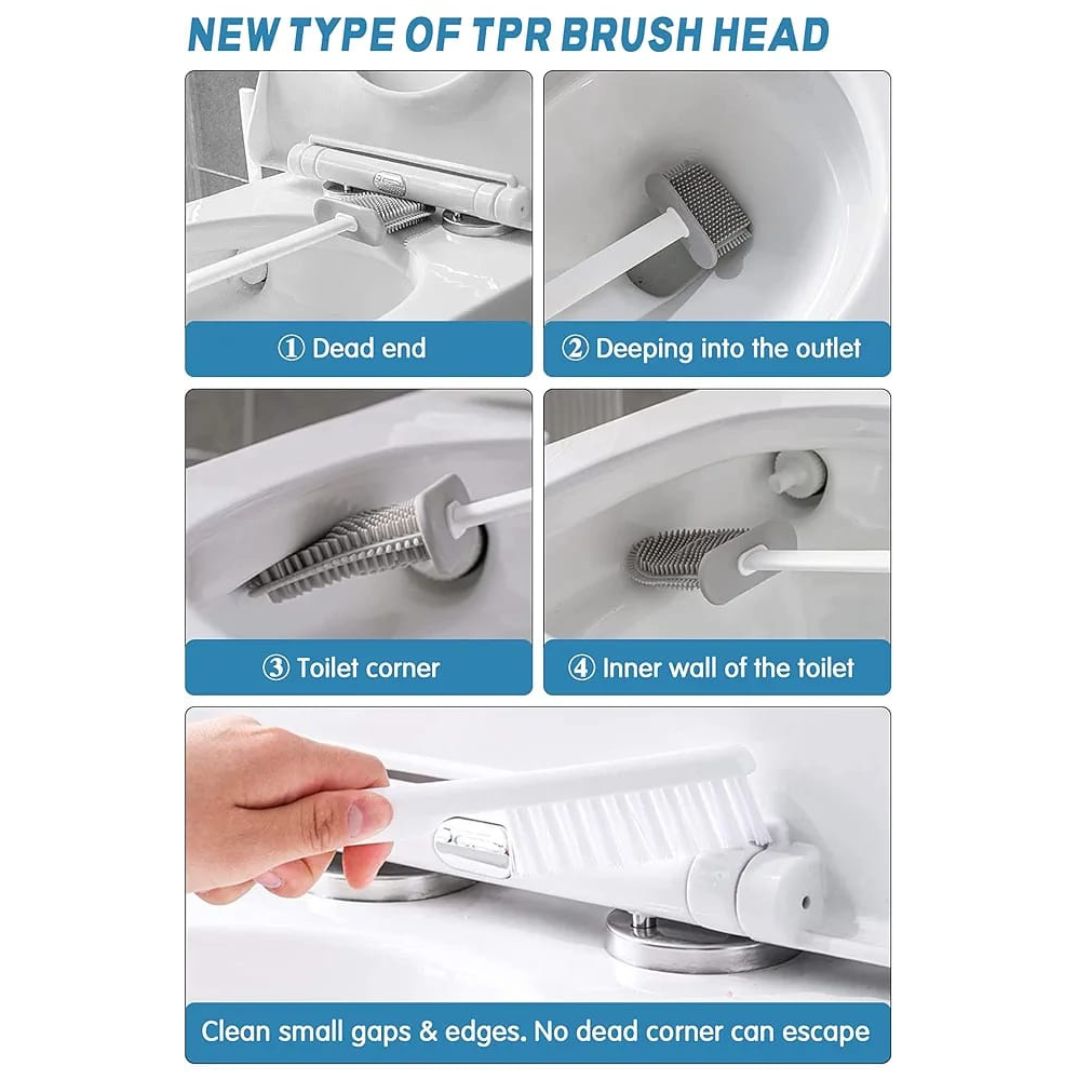 NEW TYPE OF TPR BRUSH HEAD

① Dead end

② Deeping into the outlet

③ Toilet corner

④ Inner wall of the toilet

Clean small gaps & edges. No dead corner can escape