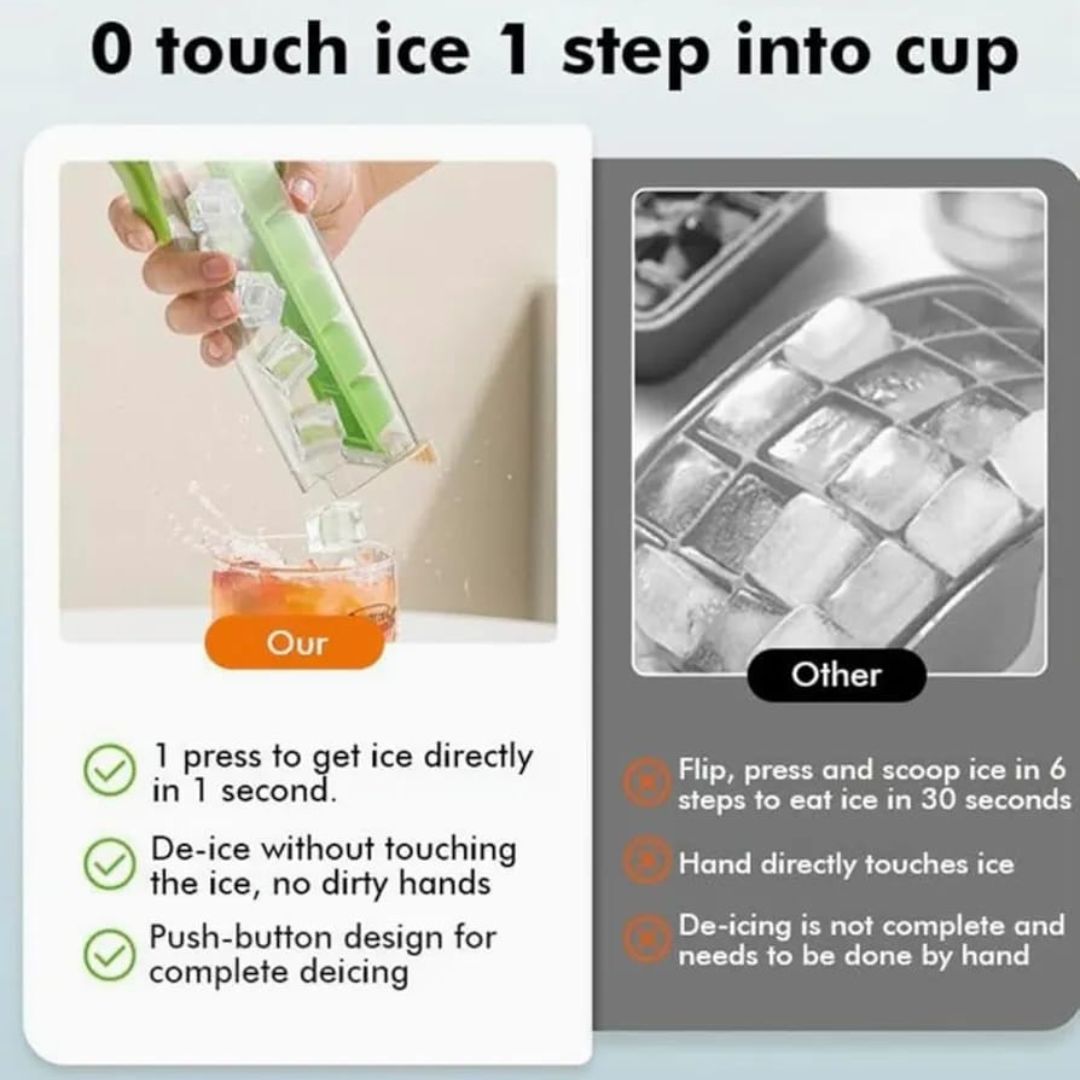 0 touch ice 1 step into cup

Our

1 press to get ice directly in 1 second.

De-ice without touching the ice, no dirty hands

Push-button design for complete deicing

Other

Flip, press and scoop ice in 6 steps to eat ice in 30 seconds

Hand directly touches ice

De-icing is not complete and needs to be done by hand