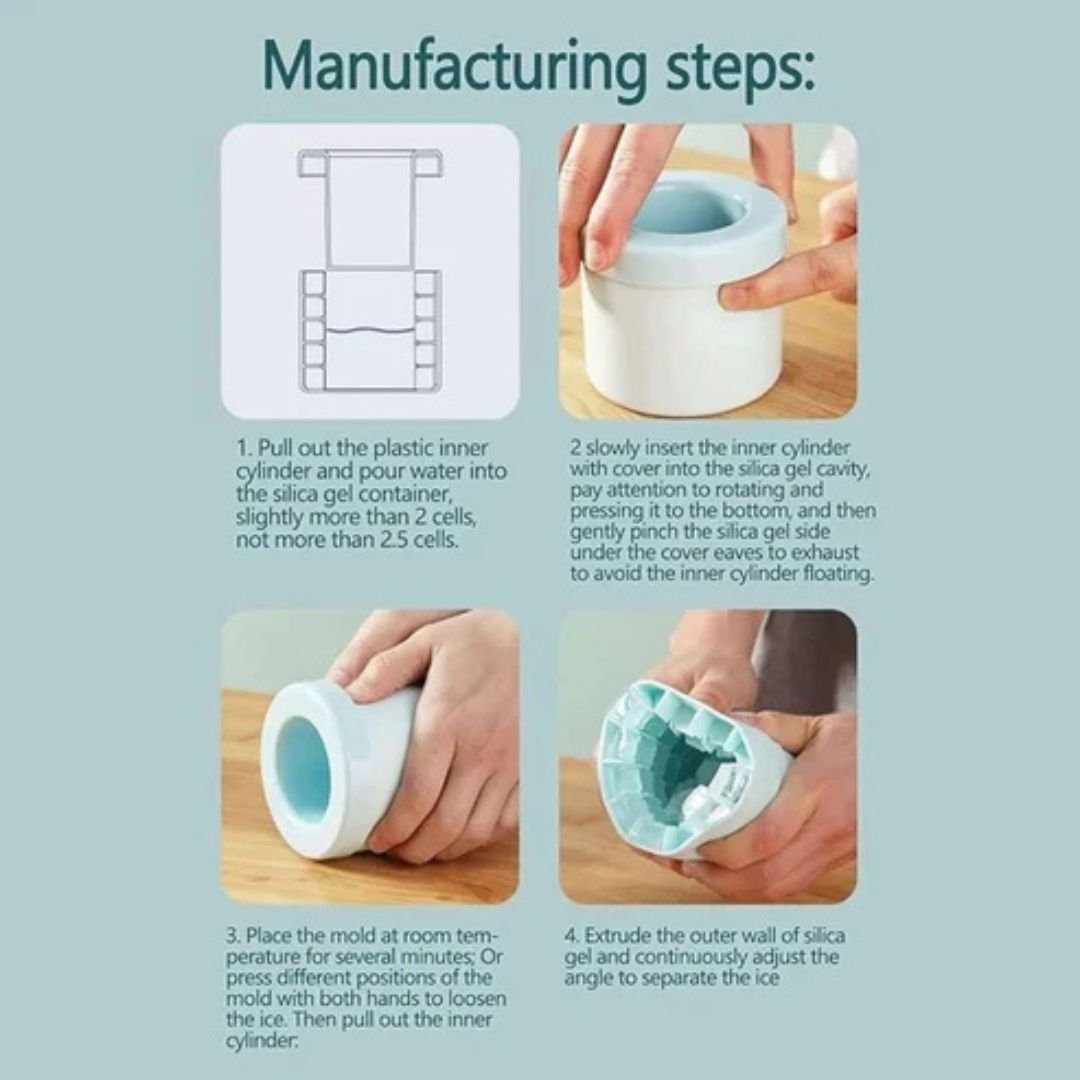 Manufacturing steps:

1. Pull out the plastic inner cylinder and pour water into the silica gel container, slightly more than 2 cells, not more than 2.5 cells.

2 slowly insert the inner cylinder with cover into the silica gel cavity, pay attention to rotating and pressing it to the bottom, and then gently pinch the silica gel side under the cover eaves to exhaust to avoid the inner cylinder floating.

3. Place the mold at room temperature for several minutes; Or press different positions of the mold with both hands to loosen the ice. Then pull out the inner cylinder.

4. Extrude the outer wall of silica gel and continuously adjust the angle to separate the ice